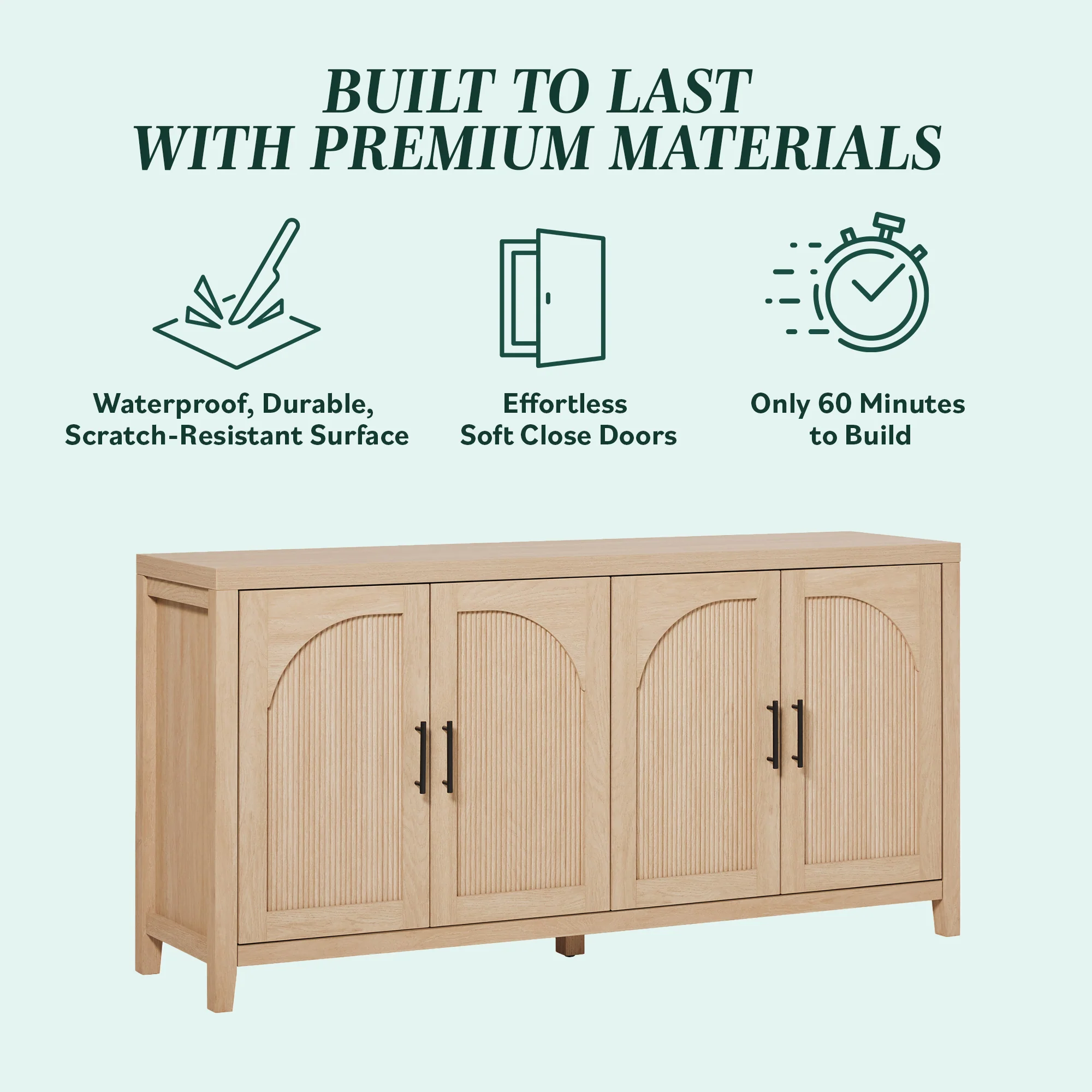 BUILT TO LAST
WITH PREMIUM MATERIALS

Waterproof, Durable,
Scratch-Resistant Surface

Effortless
Soft Close Doors

Only 60 Minutes
to Build